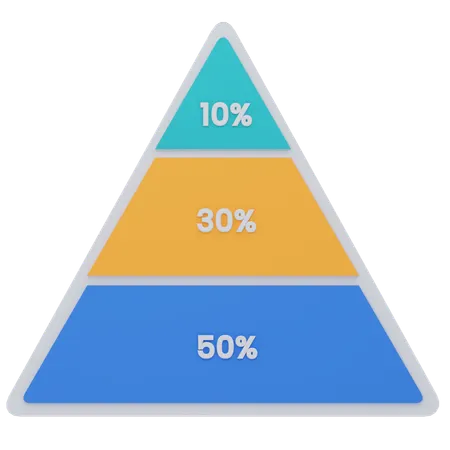 10%

30%

50%