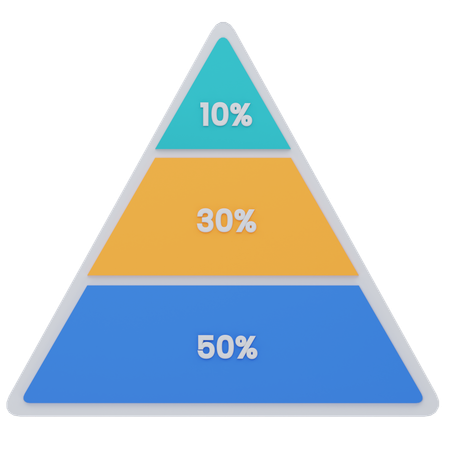 10%

30%

50%