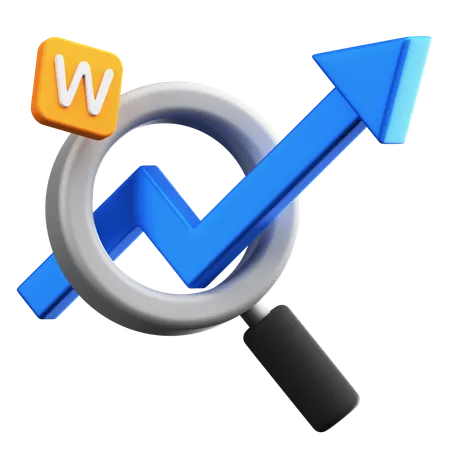 W