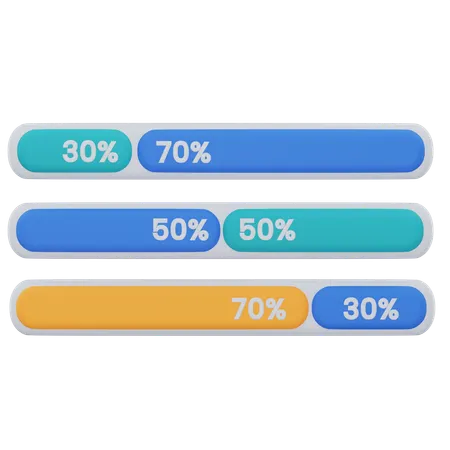 30% 70%

50% 50%

70% 30%