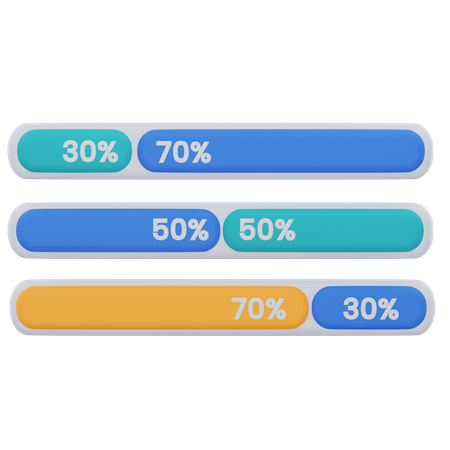 30% 70%

50% 50%

70% 30%