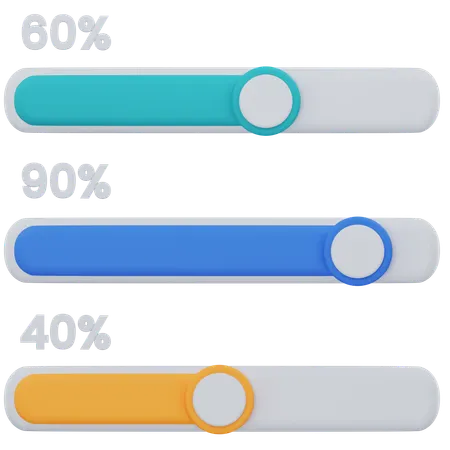 60%

90%

40%