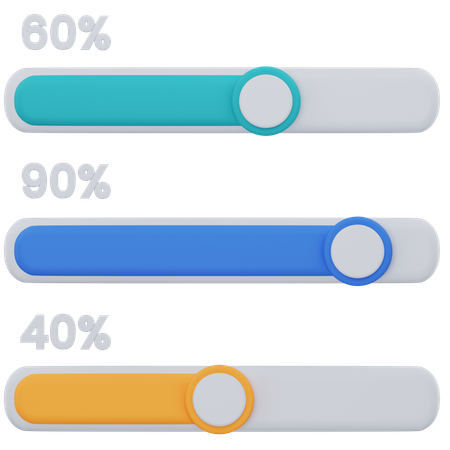 60%

90%

40%