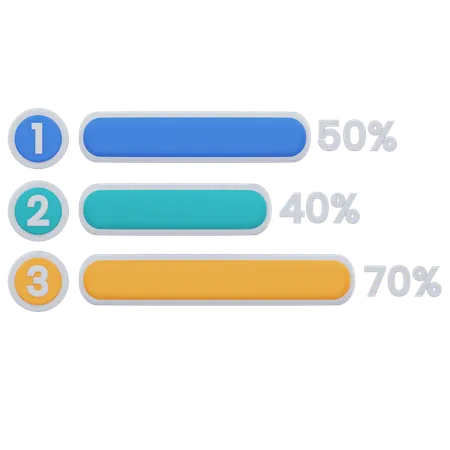 1 50%
2 40%
3 70%