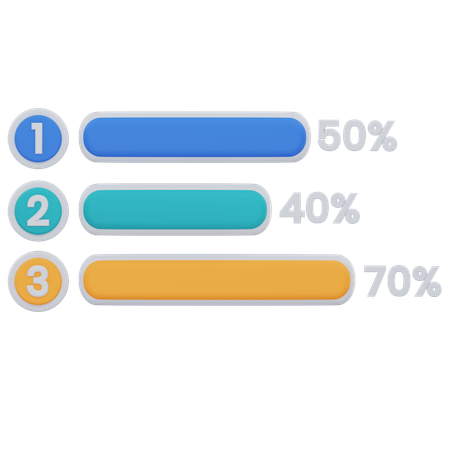 1 50%
2 40%
3 70%