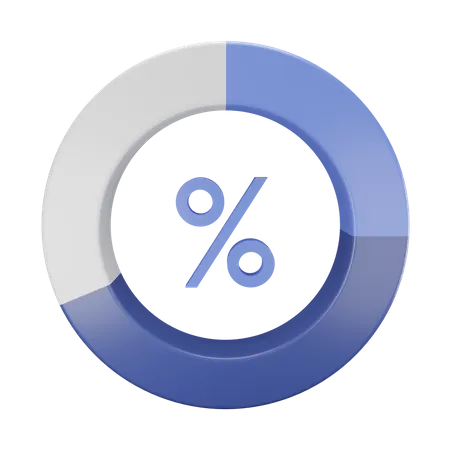 %