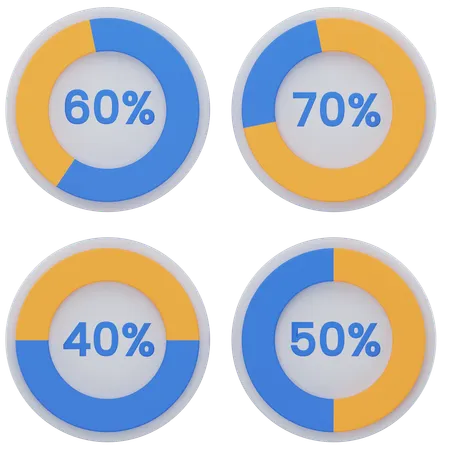 60%

70%

40%

50%