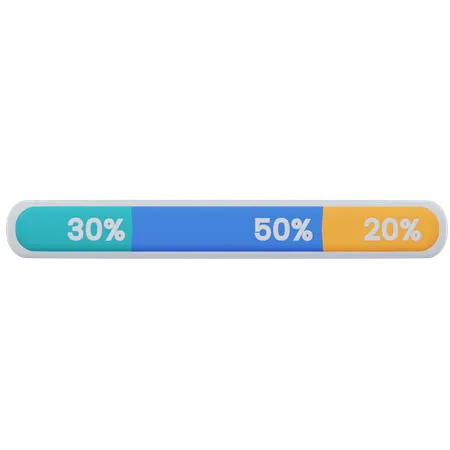 30% 50% 20%