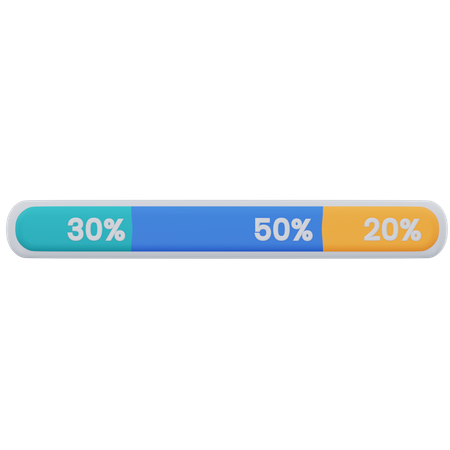 30% 50% 20%