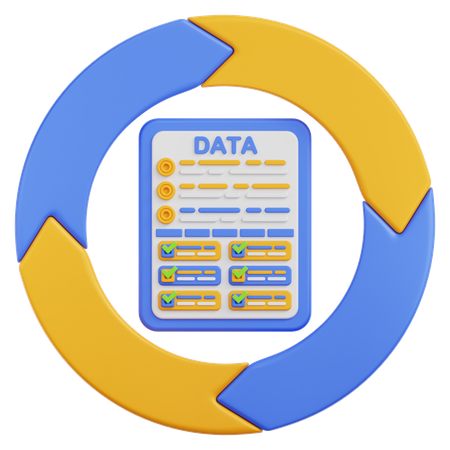 DATA