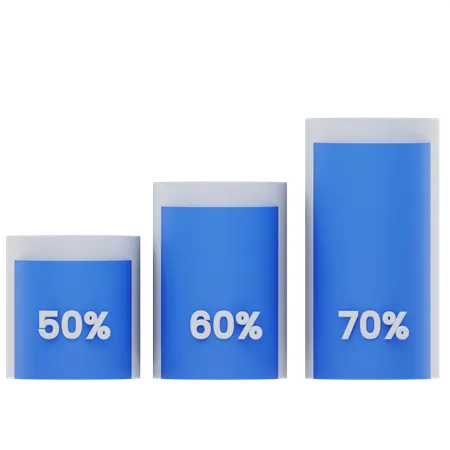 50%

60%

70%