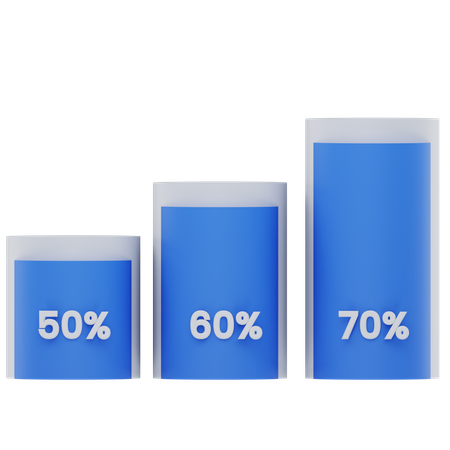 50%
60%
70%