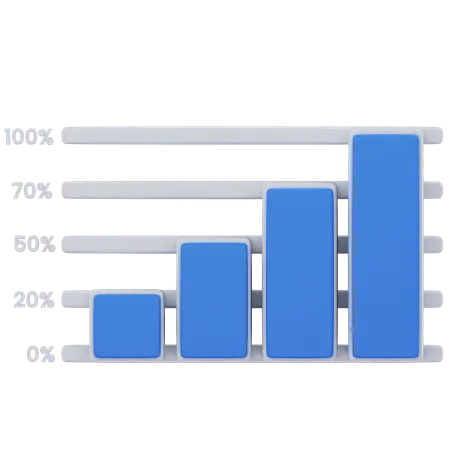 100%
70%
50%
20%
0%