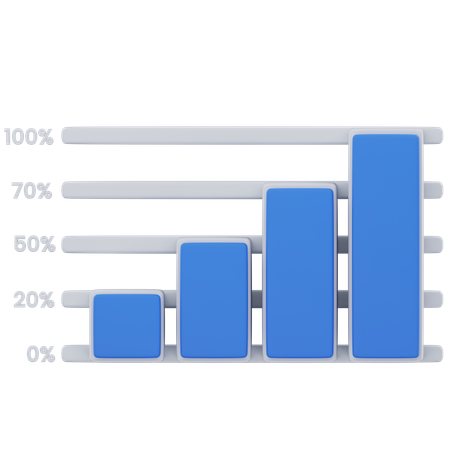 100%
70%
50%
20%
0%