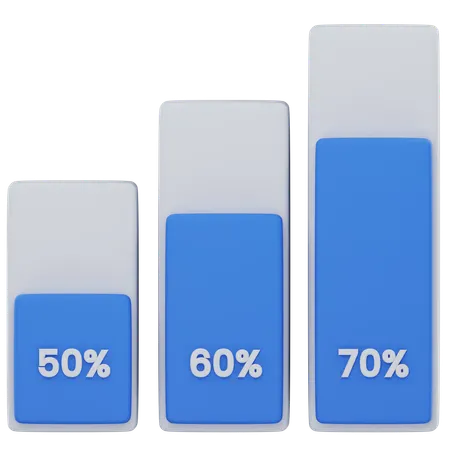 50%

60%

70%