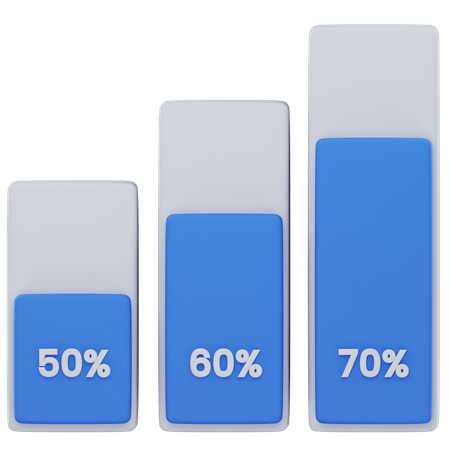 50%
60%
70%